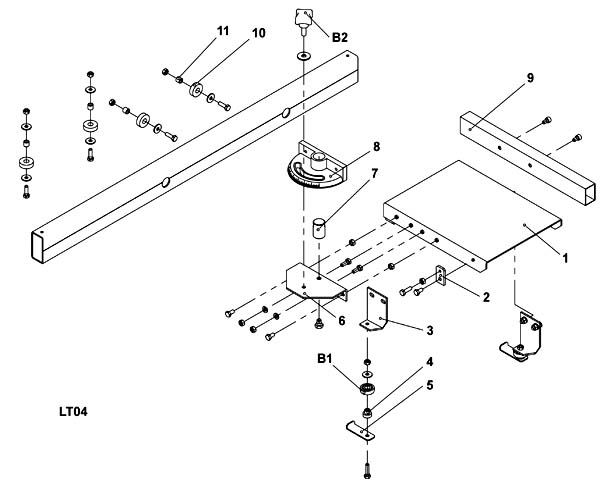 11
10
B2
9
8
7
1
2
6
3
B1
4
5
LT04